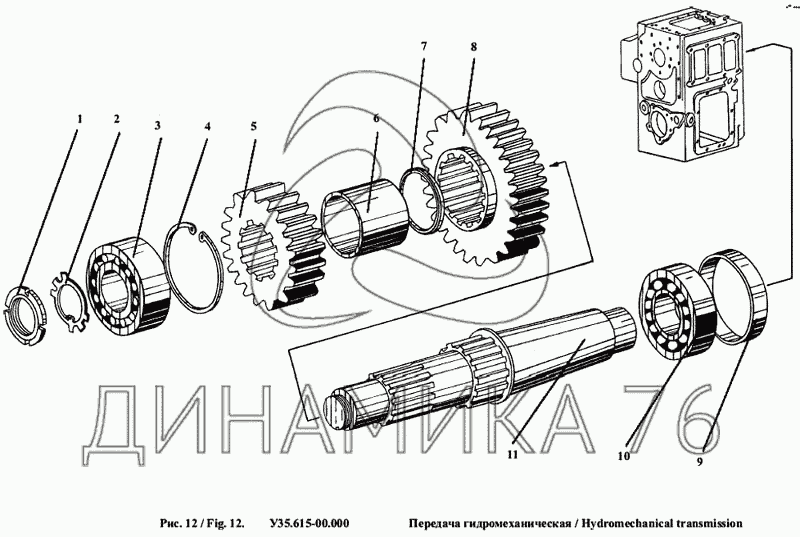 1
2
3
4
5
6
7
8
11
10
9

ДИНАМИКА 76

Рис. 12 / Fig. 12. У35.615-00.000 Передача гидромеханическая / Hydromechanical transmission