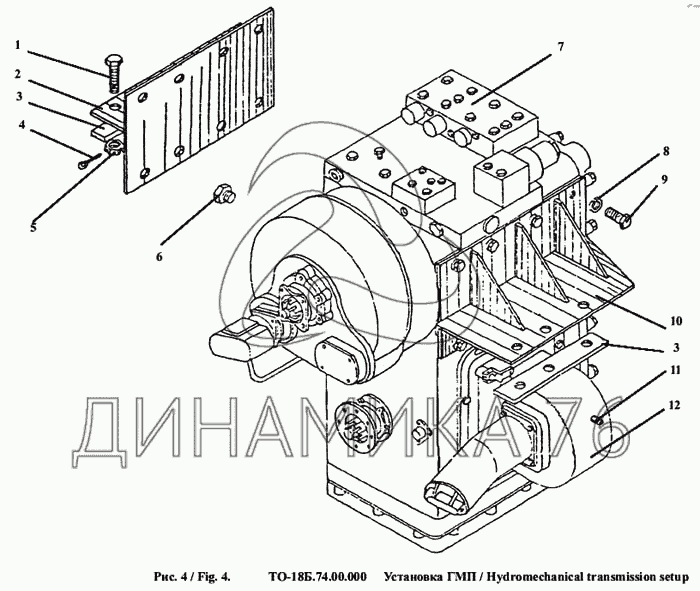 1
2
3
4
5
6
7
8
9
10
3
11
12

ДИНАМИКА76

Рис. 4 / Fig. 4. ТО-18Б.74.00.000 Установка ГМП / Hydromechanical transmission setup