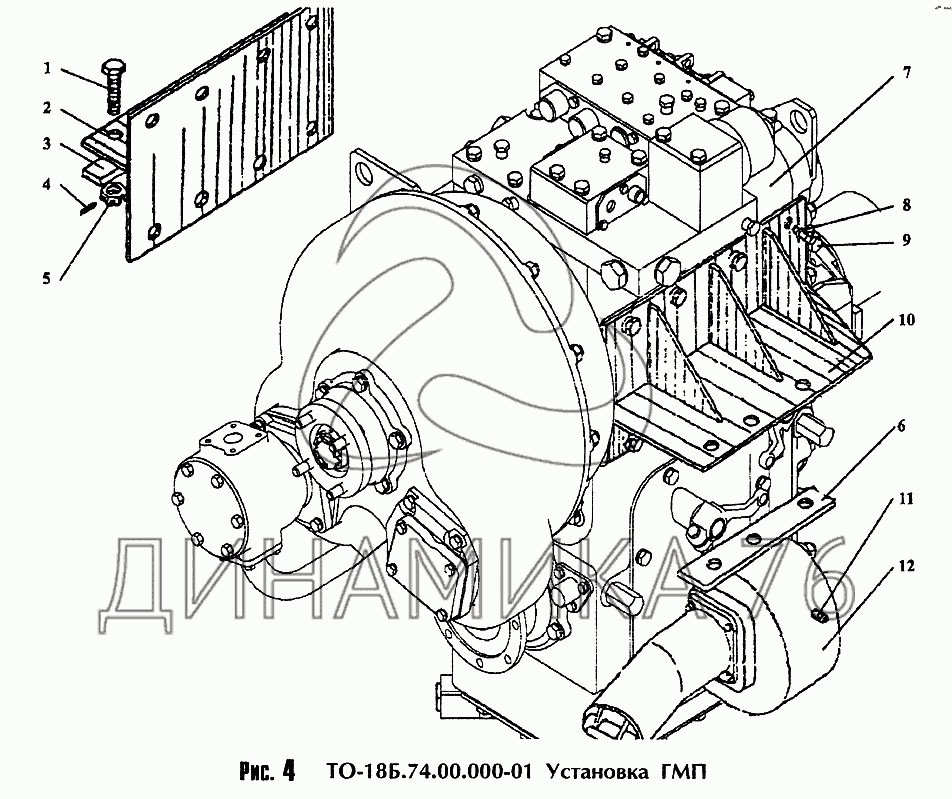 1
2
3
4
5
7
8
9
10
6
11
12

ДИНАМИКА76

Рис. 4 ТО-18Б.74.00.000-01 Установка ГМП