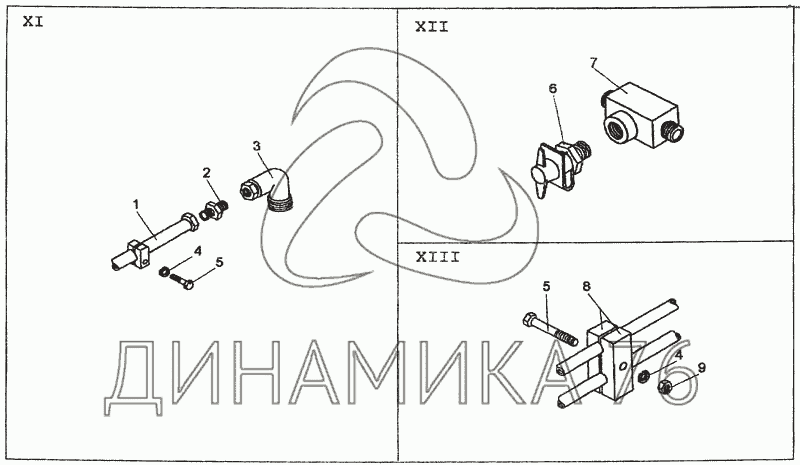 XI

1
2
3
4
5

XII

6
7

XIII

5
8
4
9

ДИНАМИКА 76