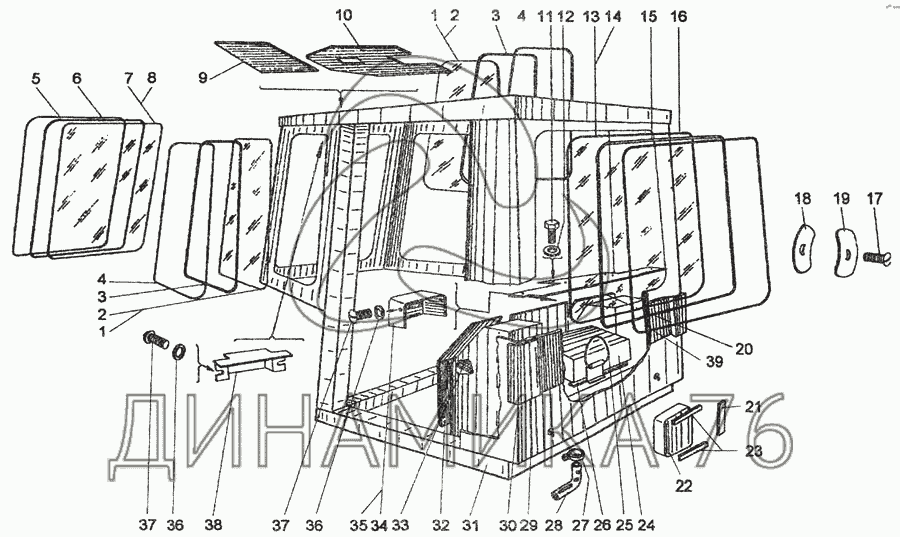 10
1 2
3 4
11 12
13 14
15
16
5
6
7 8
9
18
19
17
4
3
2
1
20
39
21
23
22
37
36
38
37
36
35 34
33
32
31
30 29
28
27 26 25 24
ДИНАМИКА76