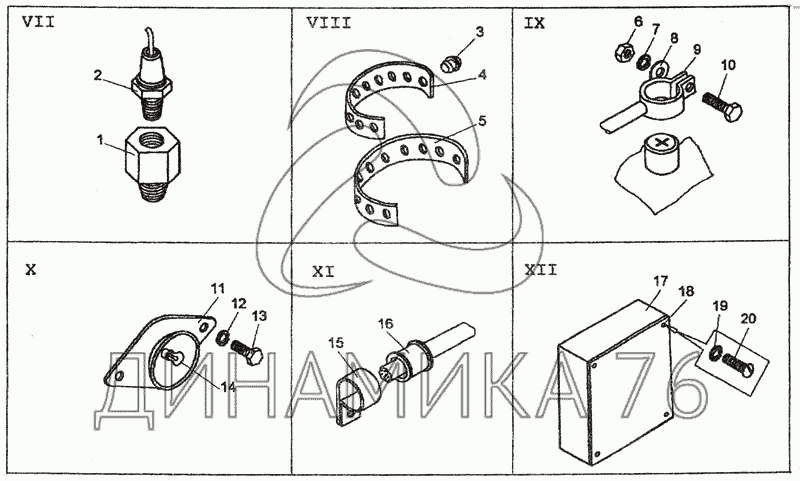 VII
2
1

VIII
3
4
5

IX
6
7
8
9
10

X
11
12
13
14

XI
15
16

XII
17
18
19
20

ДИНАМИКА 76