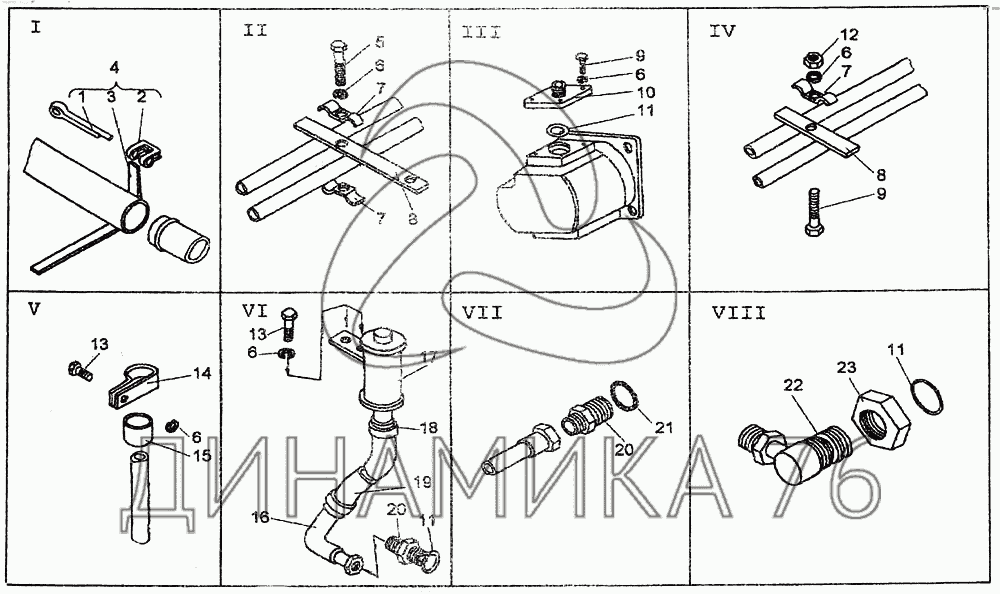 I
4
1 3 2

II
5
6
7
7
8

III
9
6
10
11

IV
12
6
7
8
9

V
13
14
6
15

VI
13
6
17
18
19
16
20
11

VII
21
20

VIII
11
23
22

ДИНАМИКА 76