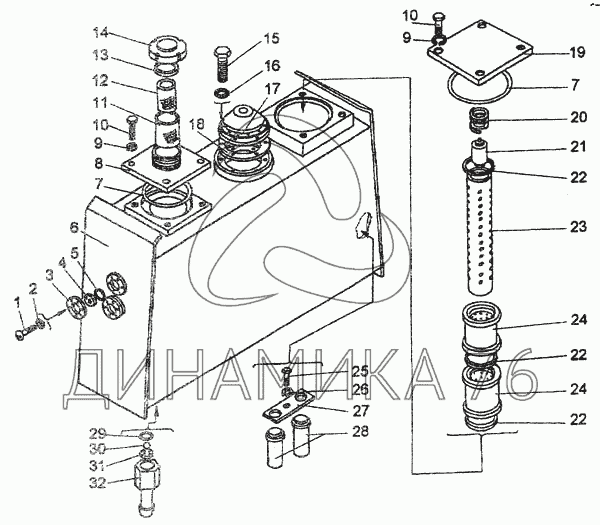 14
13
12
11
10
9
8
7
6
5
4
3
2
1
15
16
17
18
10
9
19
7
20
21
22
23
24
22
24
22
25
26
27
28
29
30
31
32
ДИНАМИКА 76