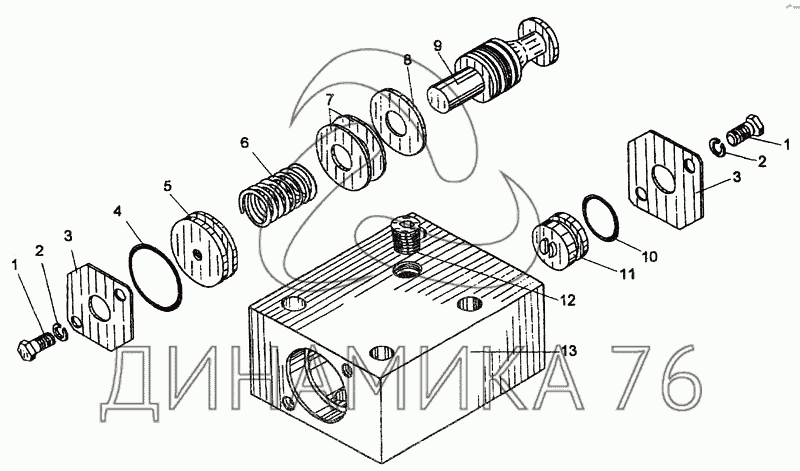 9
8
7
6
5
4
3
2
1
1
2
3
10
11
12
13
ДИНАМИКА 76