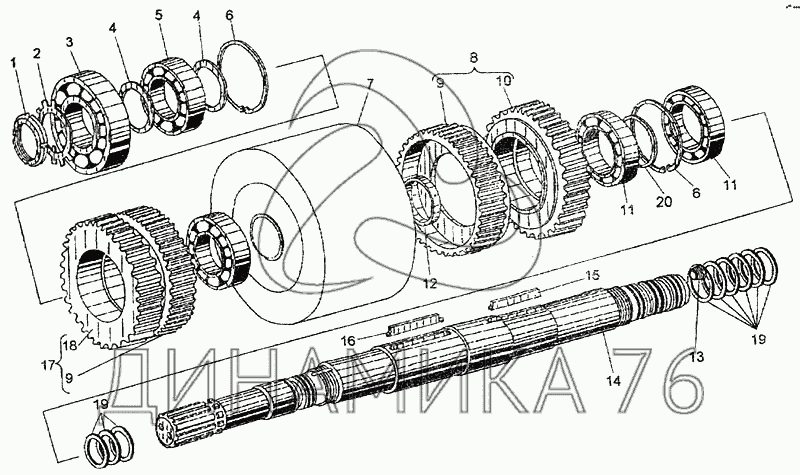 1
2
3
4
5
4
6
7
8
9
10
11
20
6
11
12
15
16
14
13
19
18
17
9
19
ДИНАМИКА 76