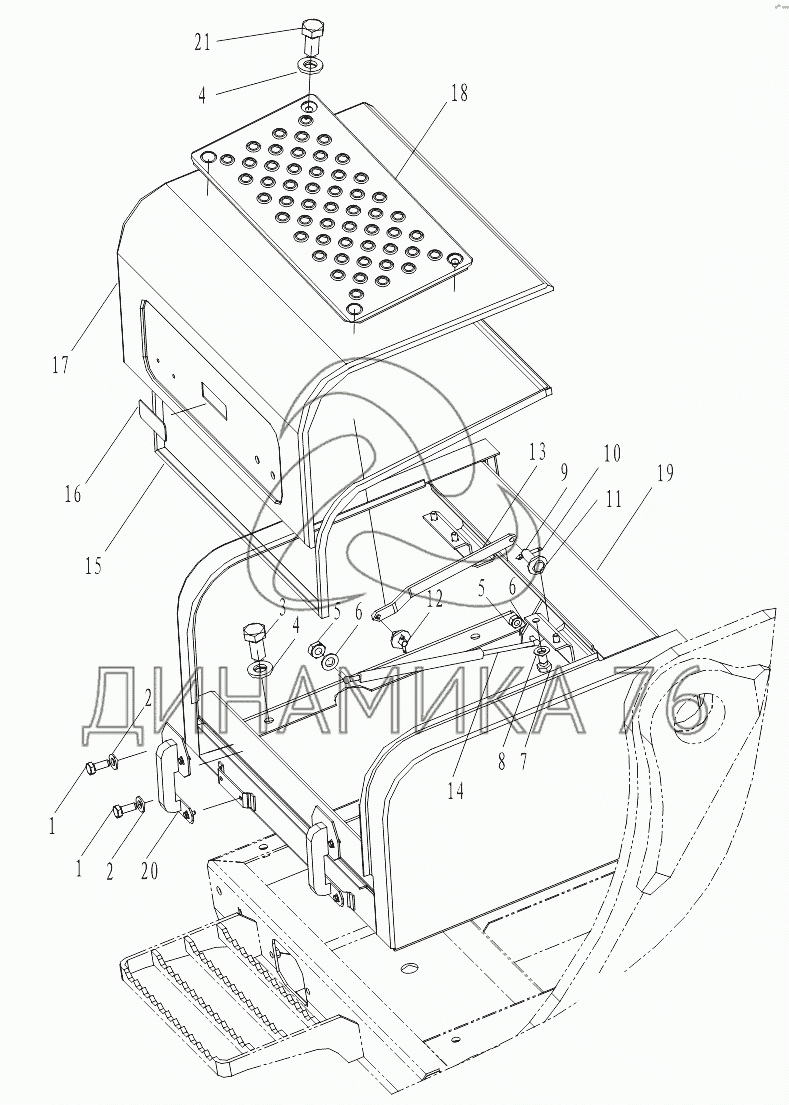 21
4
18
17
16
15
13
9
10
11
19
3
4
5
6
12
5
6
2
1
1
2
20
14
8
7
ДИНАМИКА 76