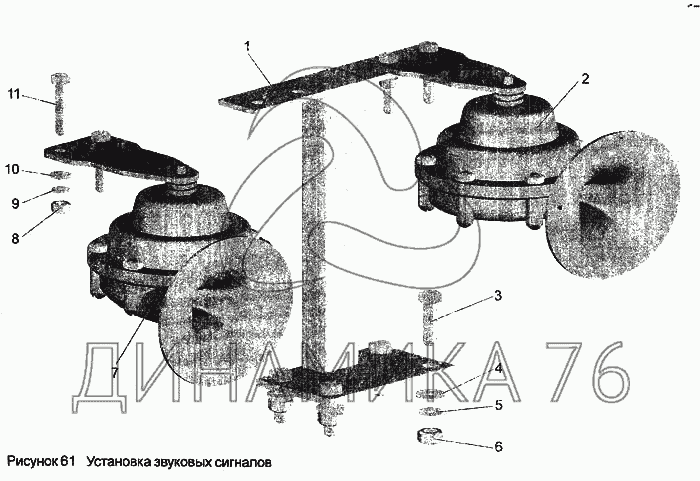 1
2
11
10
9
8
7
3
4
5
6
ДИНАМИКА 76
Рисунок 61 Установка звуковых сигналов