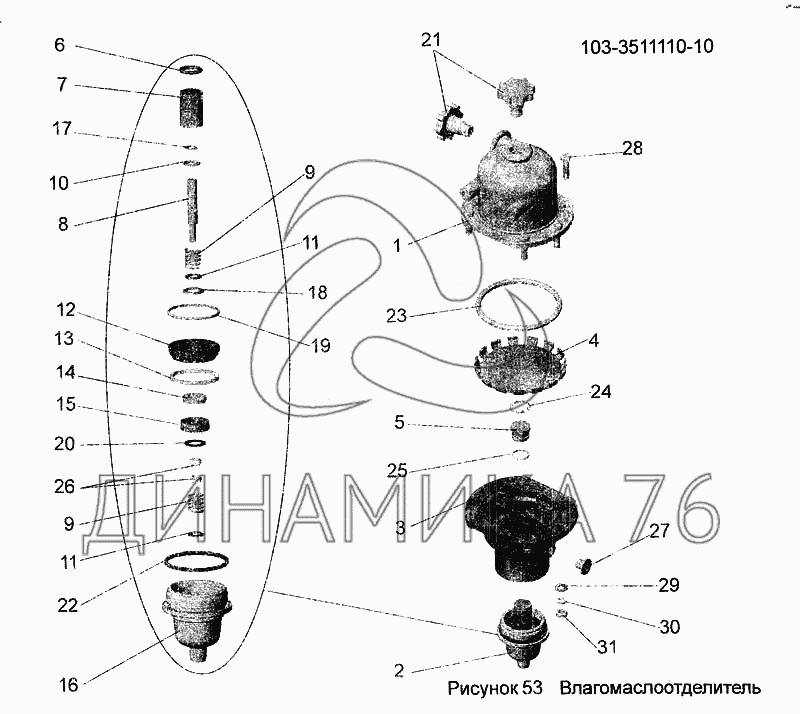 103-3511110-10

6
7
17
10
8
9
11
18
19
12
13
14
15
20
26
9
11
22
16

21
28
1
23
4
24
5
25
3
27
29
30
31
2

ДИНАМИКА 76

Рисунок 53 Влагомаслоотделитель