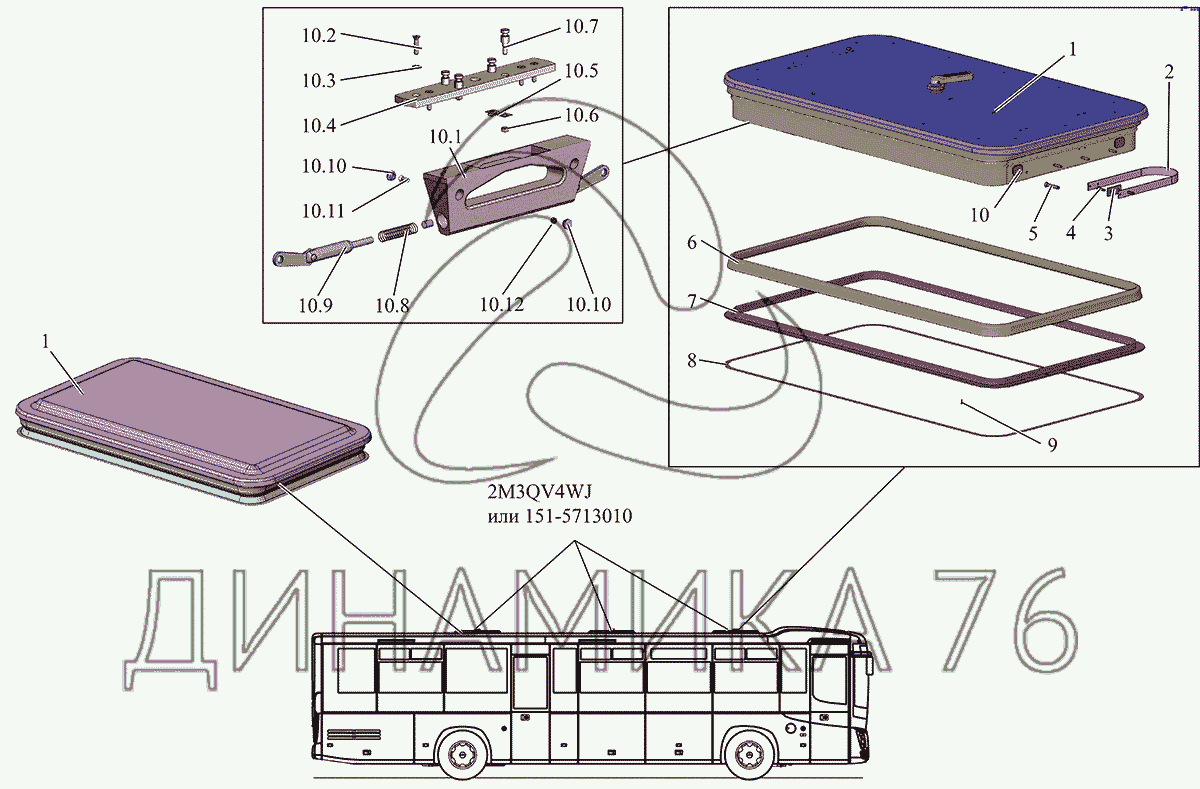 10.2
10.7
10.3
10.5
10.4
10.6
10.1
10.10
10.11
10.9
10.8
10.12
10.10

1
2
10
5
4
3
6
7
8
9

1

2M3QV4WJ
или 151-5713010

ДИНАМИКА 76