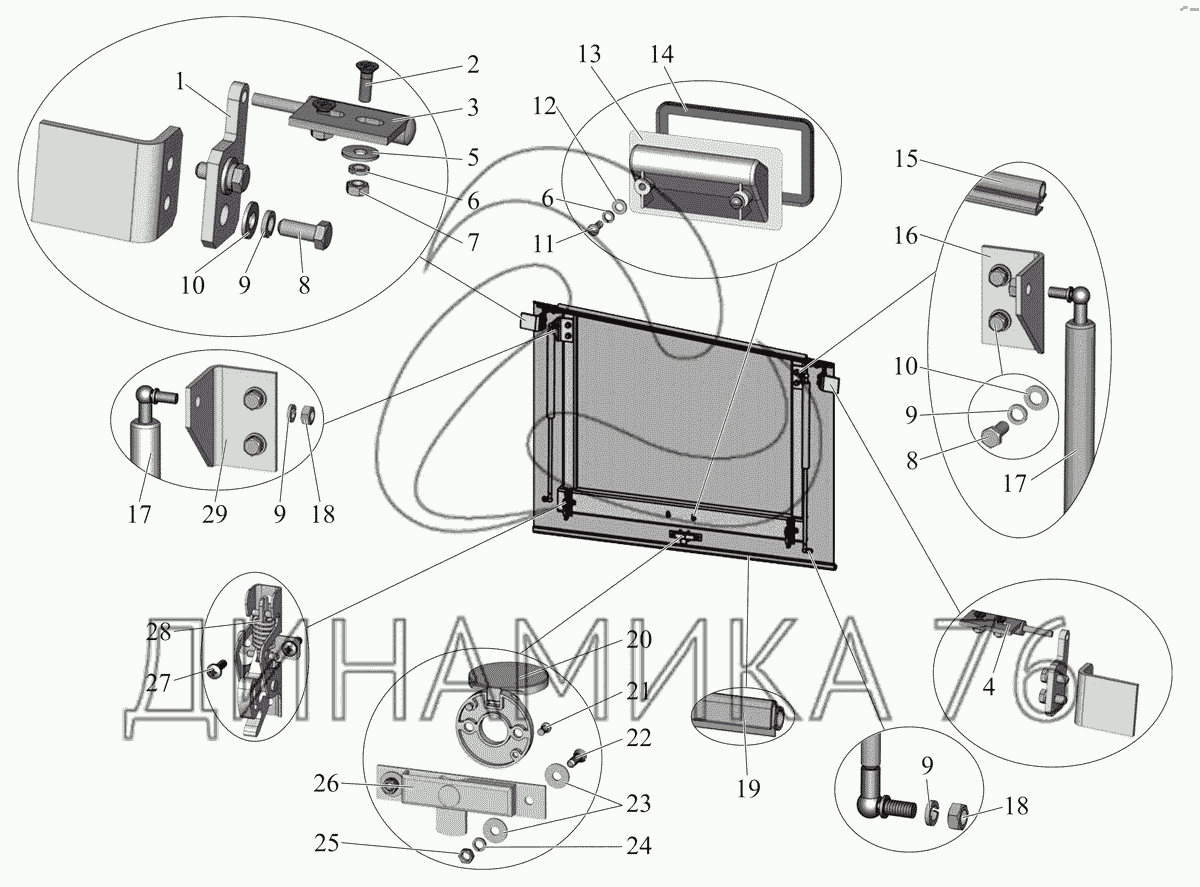 1
2
3
5
6
7
10
9
8
13
14
12
6
11
15
16
10
9
8
17
17
29
9
18
28
27
20
21
22
23
26
25
24
19
4
9
18
ДИНАМИКА 76