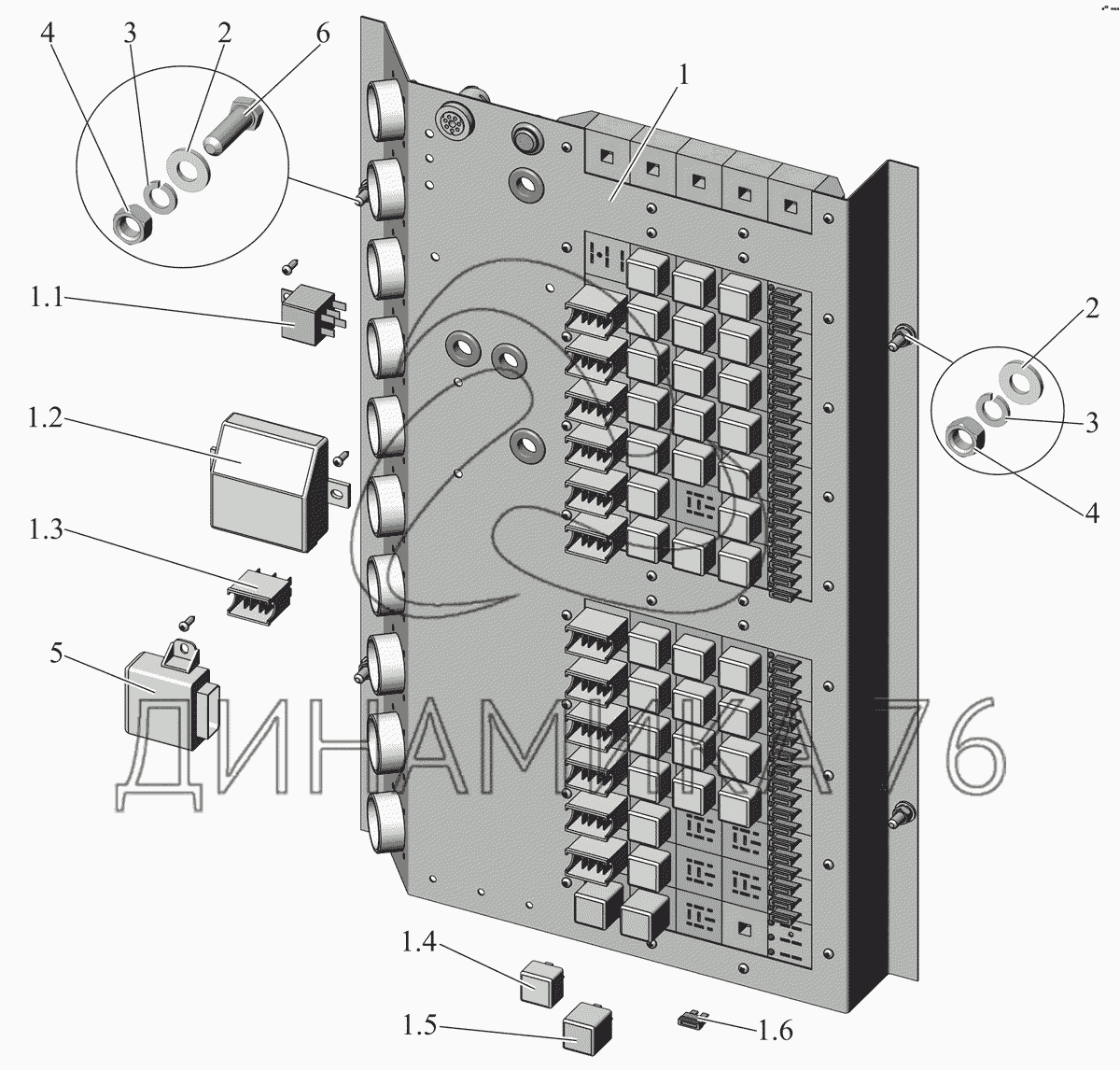 4
3
2
6
1
1.1
1.2
1.3
5
2
3
4
1.4
1.5
1.6
ДИНАМИКА 76