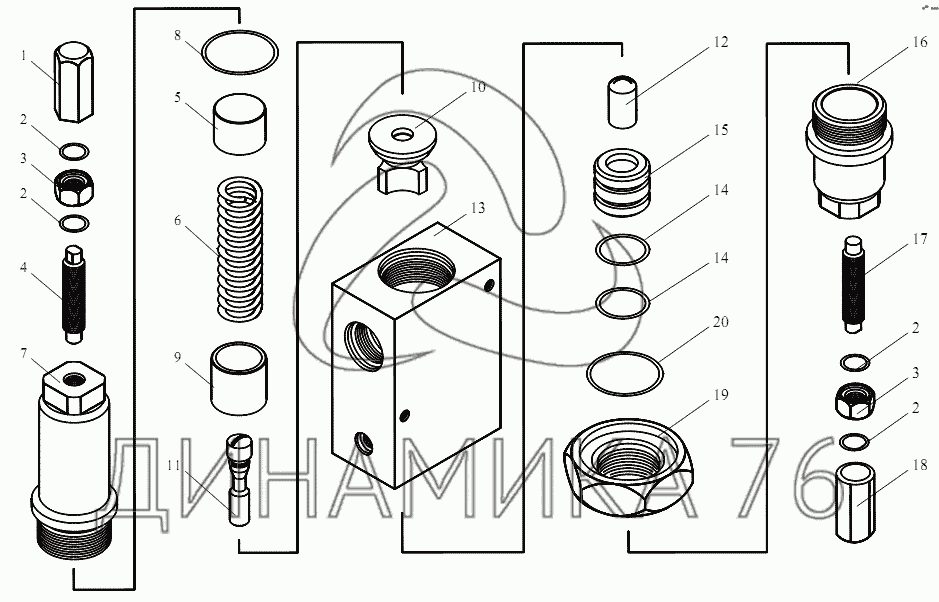 1
2
3
2
4
7
8
5
6
9
11
10
13
12
15
14
14
20
19
16
17
2
3
2
18
ДИНАМИКА 76