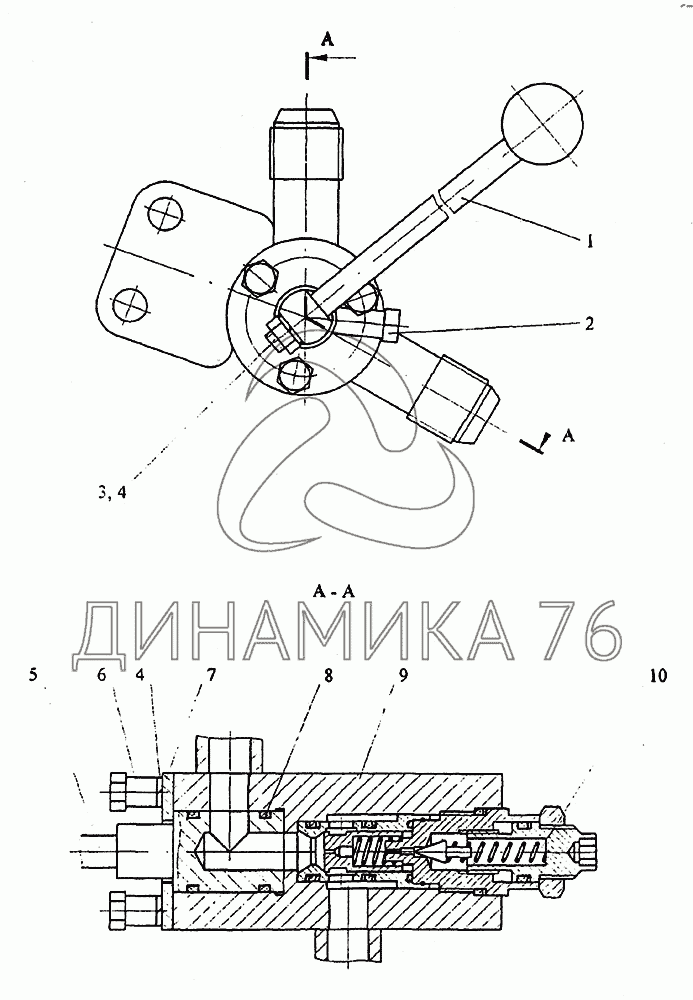 A

1

2

A

3, 4

A - A

ДИНАМИКА 76

5 6 4 7 8 9 10