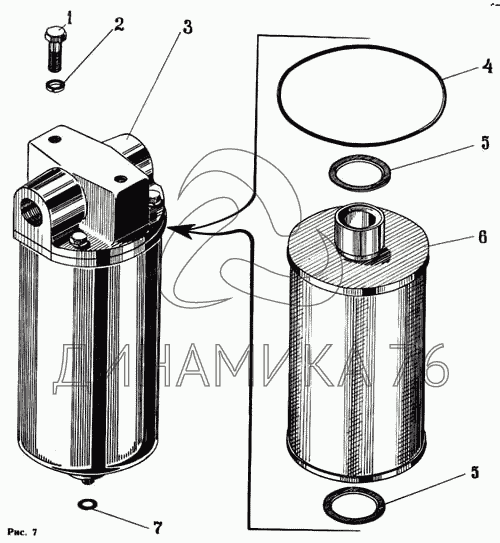 1
2
3
4
5
6
ДИНАМИКА 76
5
7
Рис. 7