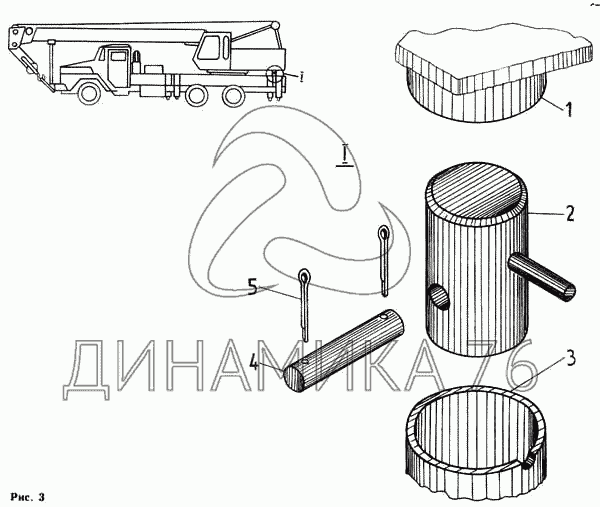 I
1
I
2
5
4
3
ДИНАМИКА 76
Рис. 3