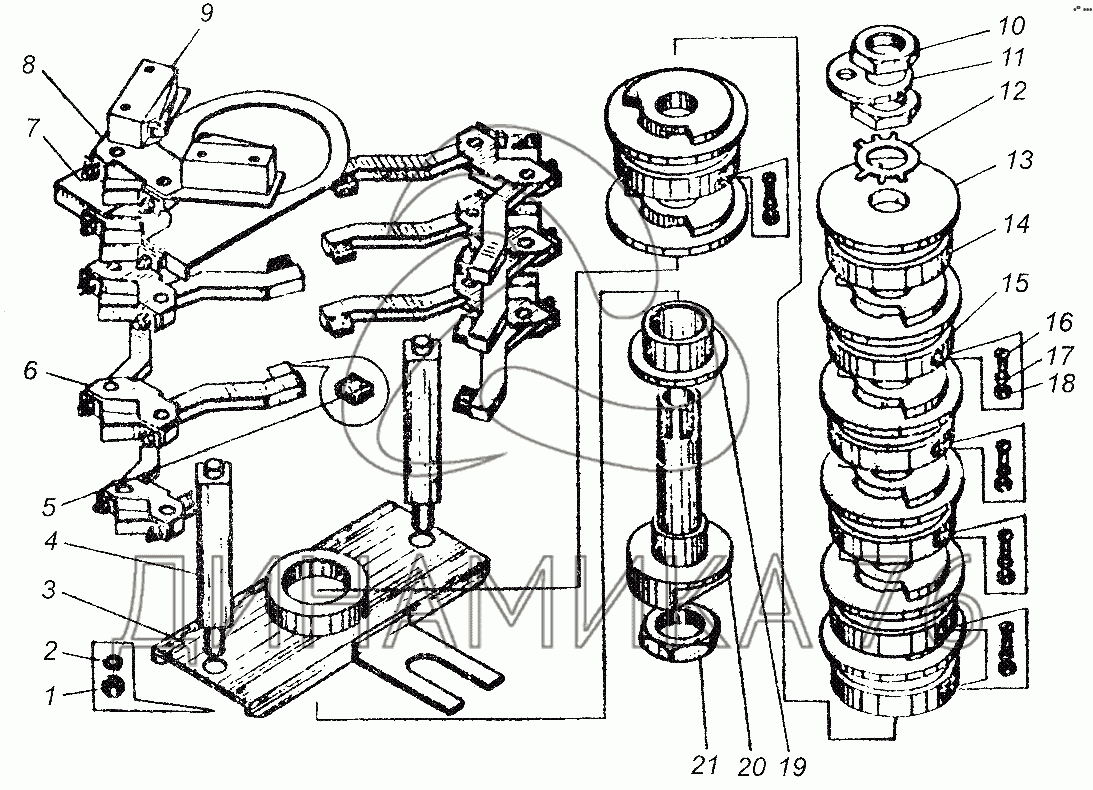 9
8
7
6
5
4
3
2
1
10
11
12
13
14
15
16
17
18
21 20 19
ДИНАМИКА 76