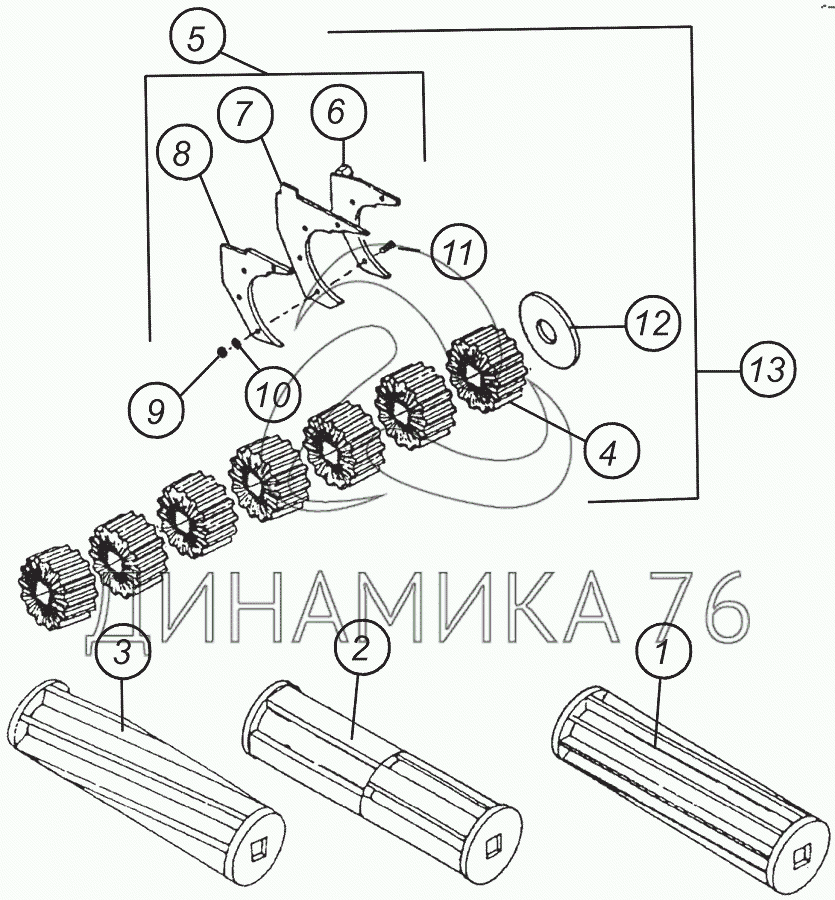 5
7
6
8
11
12
13
9
10
4
ДИНАМИКА 76
3
2
1