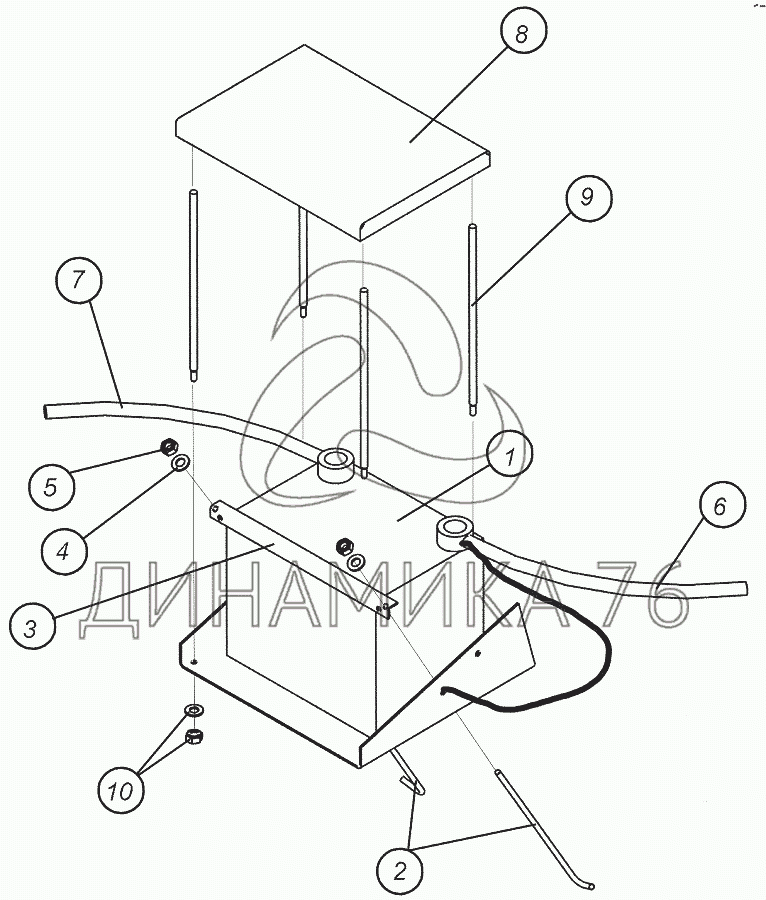 8
9
7
5
4
1
6
3
ДИНАМИКА 76
10
2