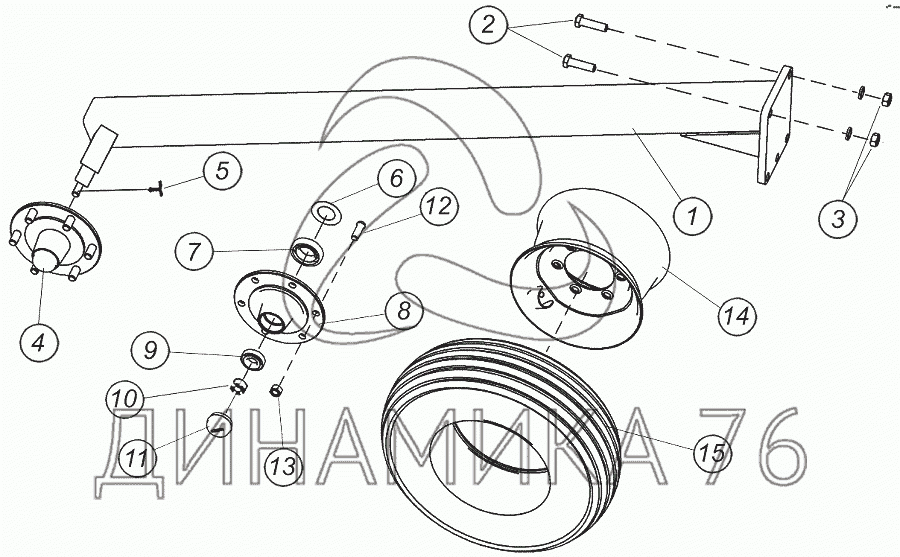 2
3
1
5
6
12
7
14
4
8
9
10
11
13
15
ДИНАМИКА 76